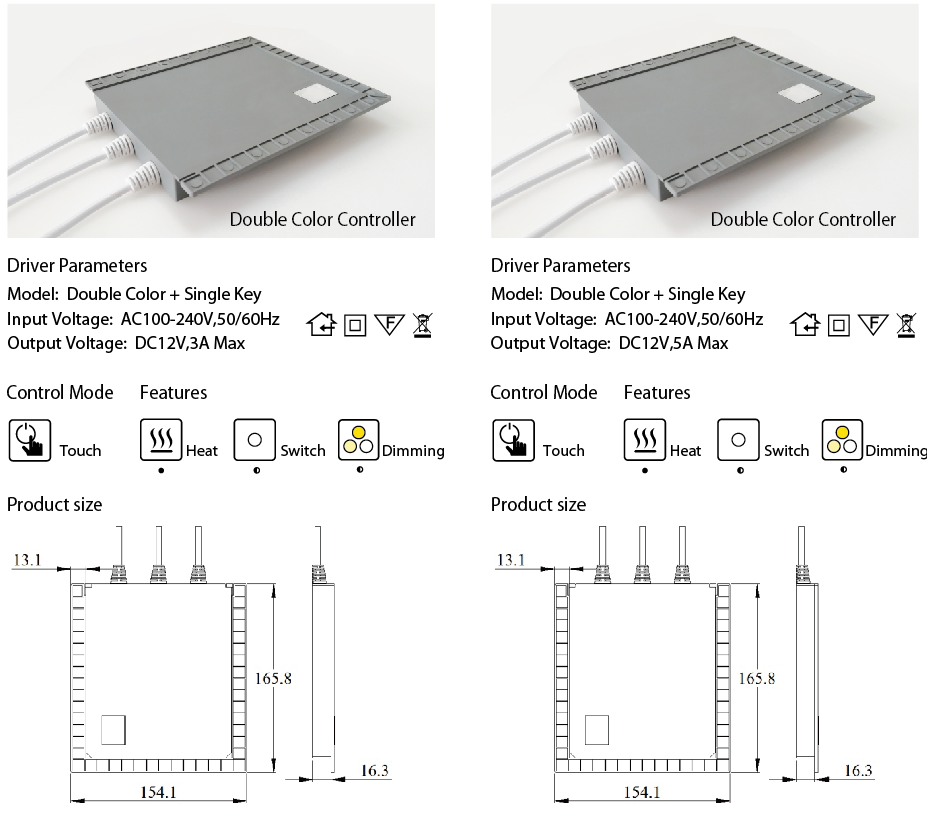 Double Color Controller

Driver Parameters
Model: Double Color + Single Key
Input Voltage: AC100-240V,50/60Hz
Output Voltage: DC12V,3A Max

F

Control Mode
Touch

Features
Heat
Switch
Dimming

Product size

13.1
165.8
154.1
16.3

Double Color Controller

Driver Parameters
Model: Double Color + Single Key
Input Voltage: AC100-240V,50/60Hz
Output Voltage: DC12V,5A Max

F

Control Mode
Touch

Features
Heat
Switch
Dimming

Product size

13.1
165.8
154.1
16.3