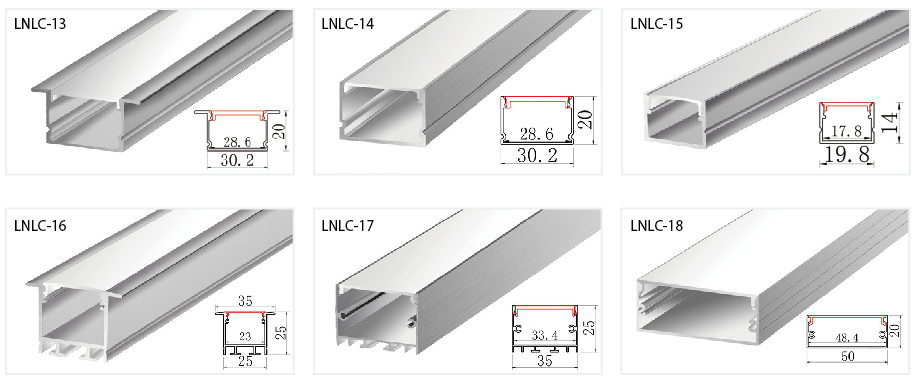 LNLC-13

28.6
20
30.2

LNLC-14

28.6
20
30.2

LNLC-15

17.8
14
19.8

LNLC-16

35
23
25
25

LNLC-17

33.4
25
35

LNLC-18

48.4
20
50